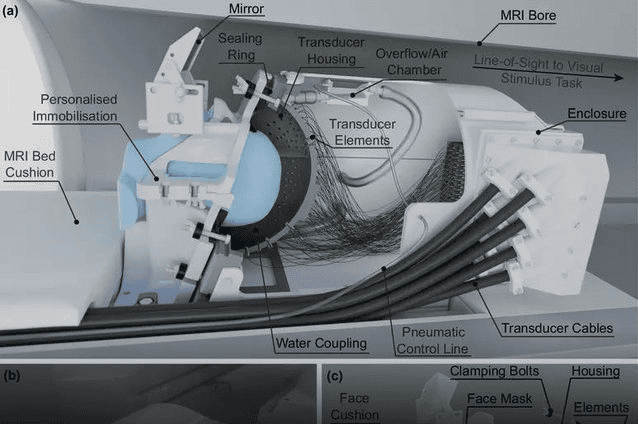 (a)

Mirror

MRI Bore

Sealing Ring

Transducer Housing

Overflow/Air Chamber

Line-of-Sight to Visual Stimulus Task

Personalised Immobilisation

Transducer Elements

Enclosure

MRI Bed Cushion

Water Coupling

Pneumatic Control Line

Transducer Cables

(b)

(c)

Clamping Bolts

Housing

Face Cushion

Face Mask

Elements